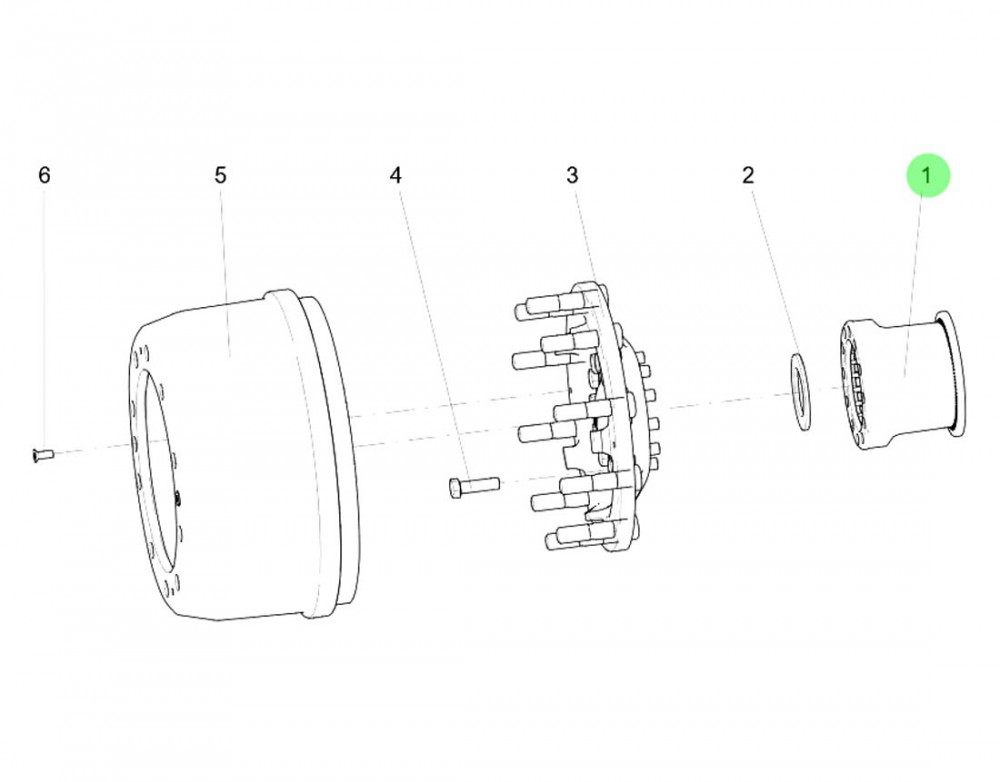 6
5
4
3
2
1