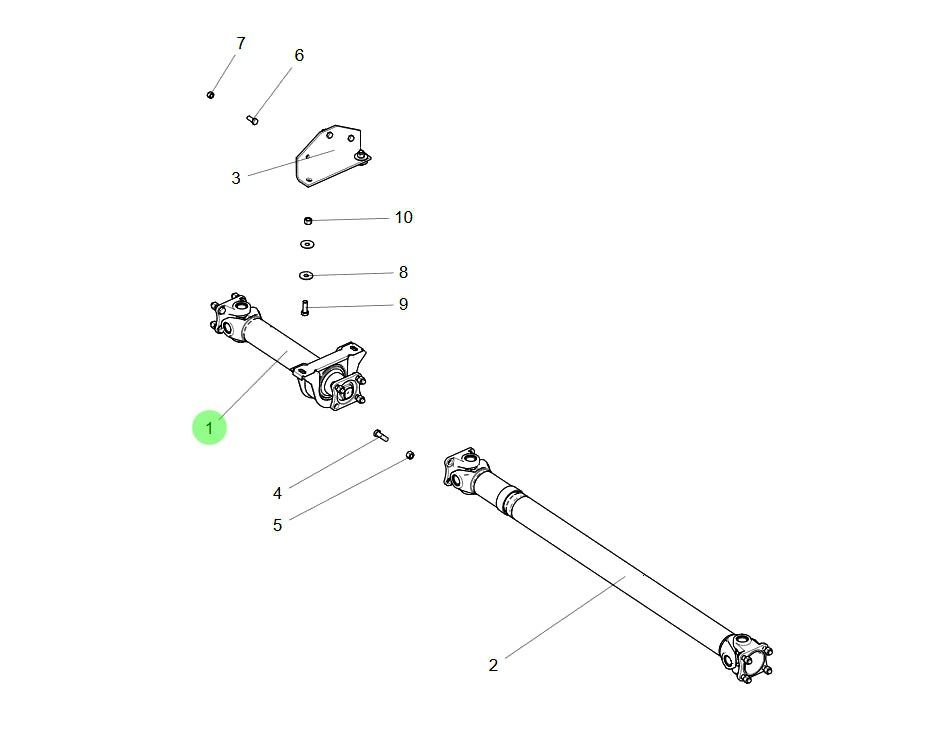 7
6
3
10
8
9
1
4
5
2