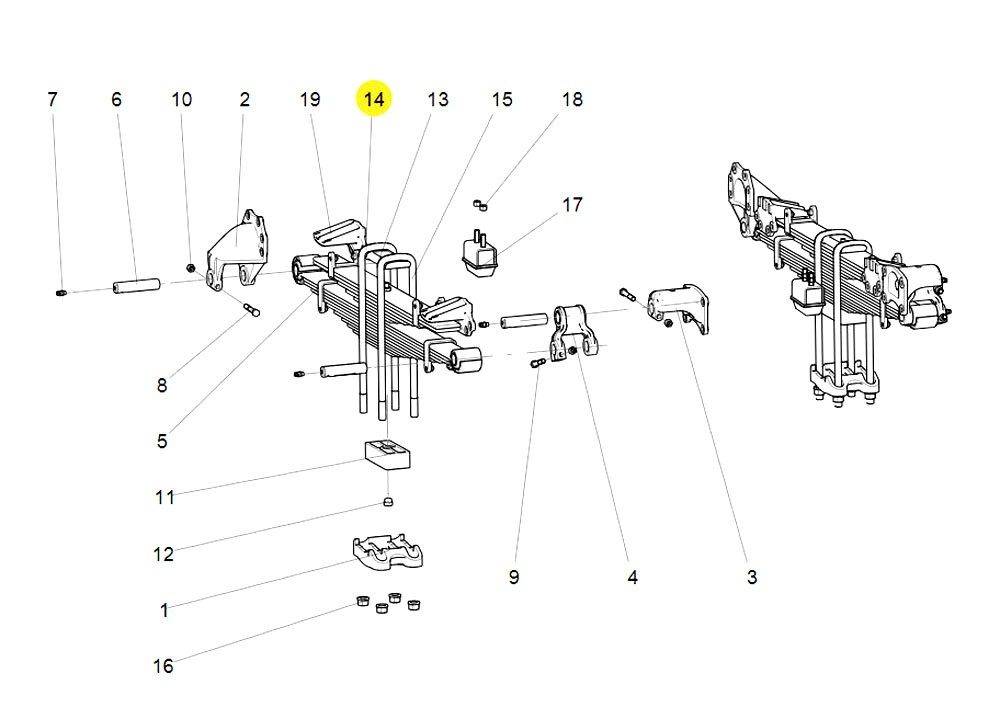 7
6
10
2
19
14
13
15
18
17
8
5
11
12
1
16
9
4
3