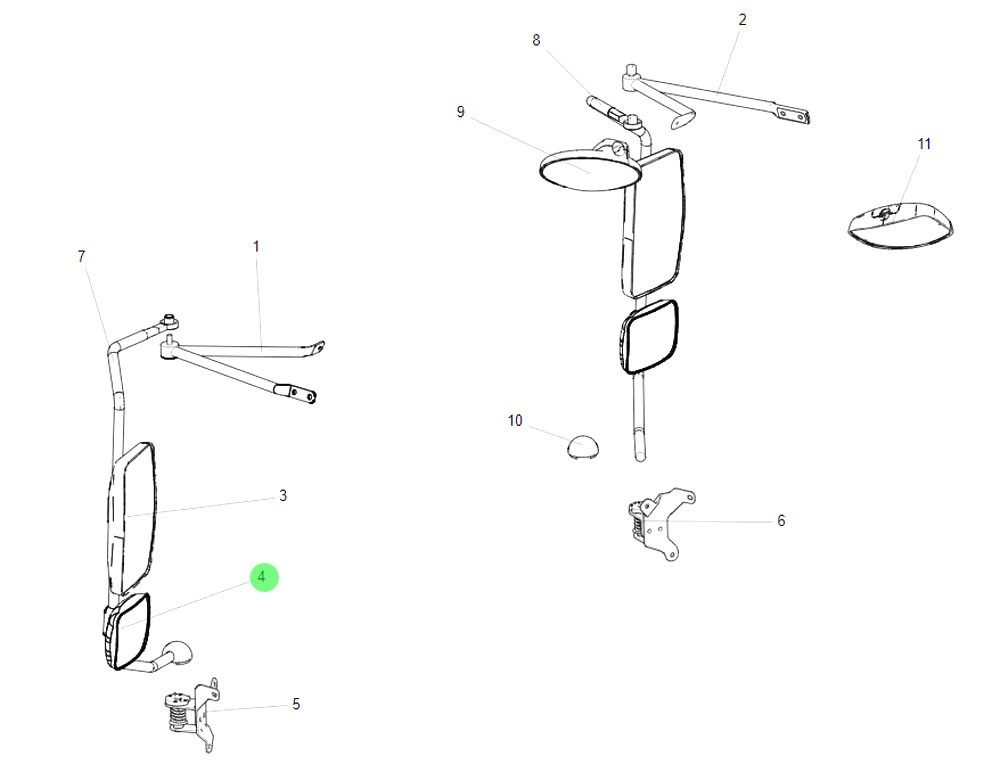 2
8
9
11
7
1
10
3
6
4
5