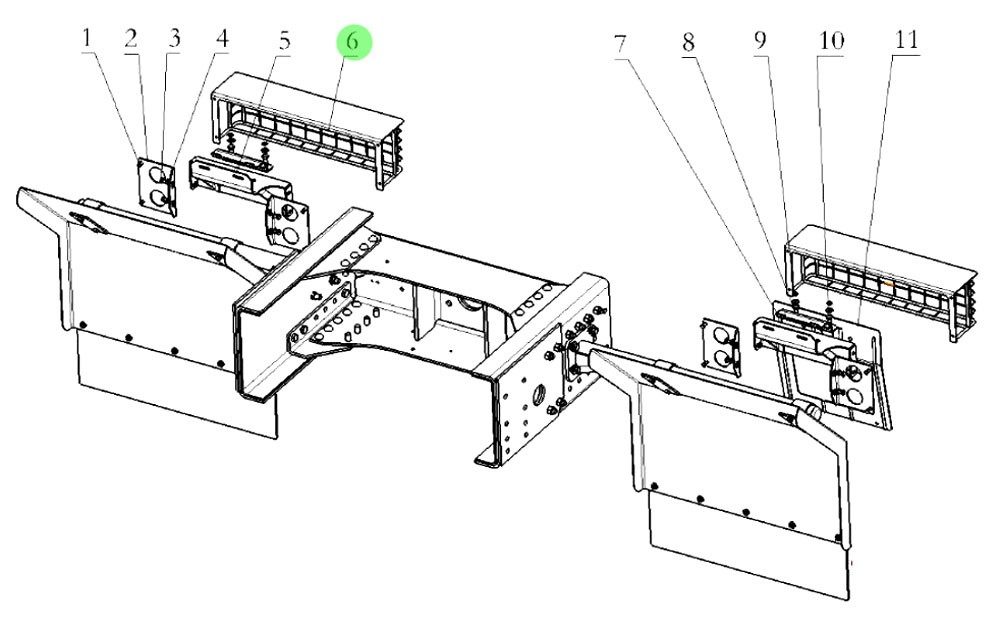 1 2 3 4 5 6 7 8 9 10 11